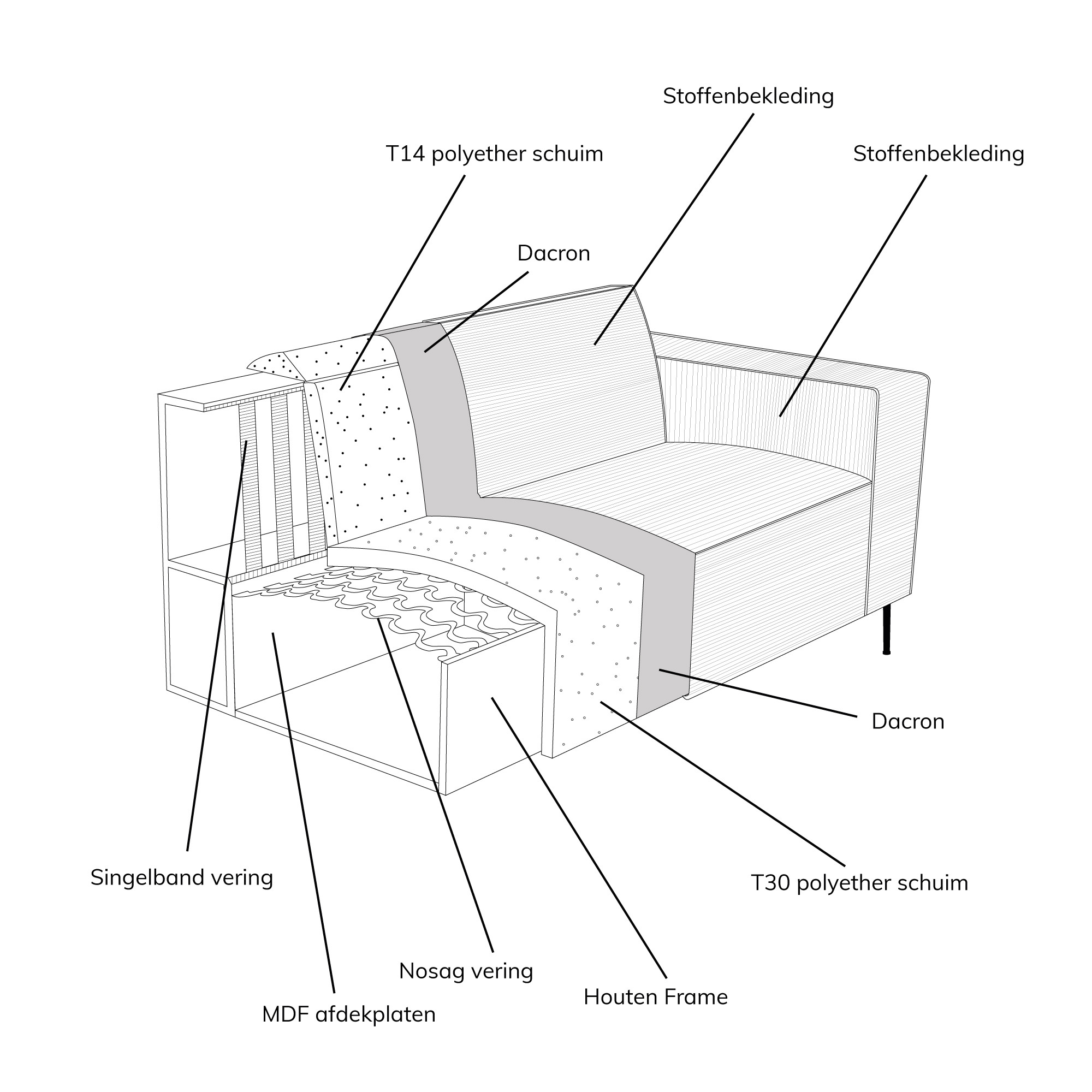 Stoffenbekleding

T14 polyether schuim

Stoffenbekleding

Dacron

Dacron

Singelband vering

T30 polyether schuim

Nosag vering

Houten Frame

MDF afdekplaten